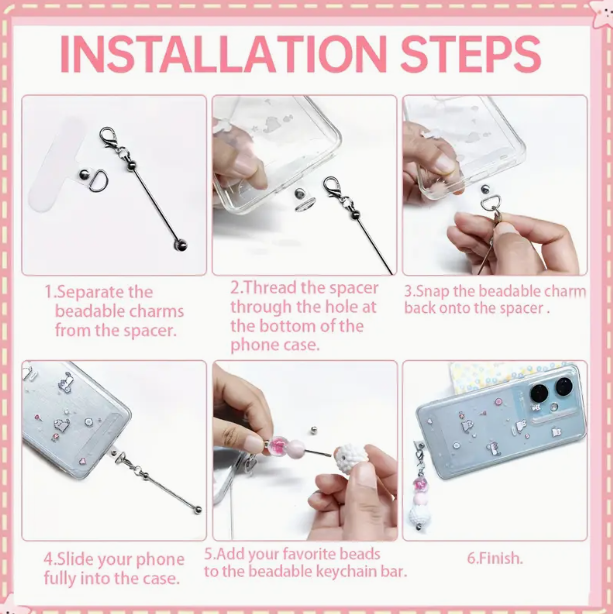 INSTALLATION STEPS

1.Separate the beadable charms from the spacer.

2.Thread the spacer through the hole at the bottom of the phone case.

3.Snap the beadable charm back onto the spacer .

4.Slide your phone fully into the case.

5.Add your favorite beads to the beadable keychain bar.

6.Finish.